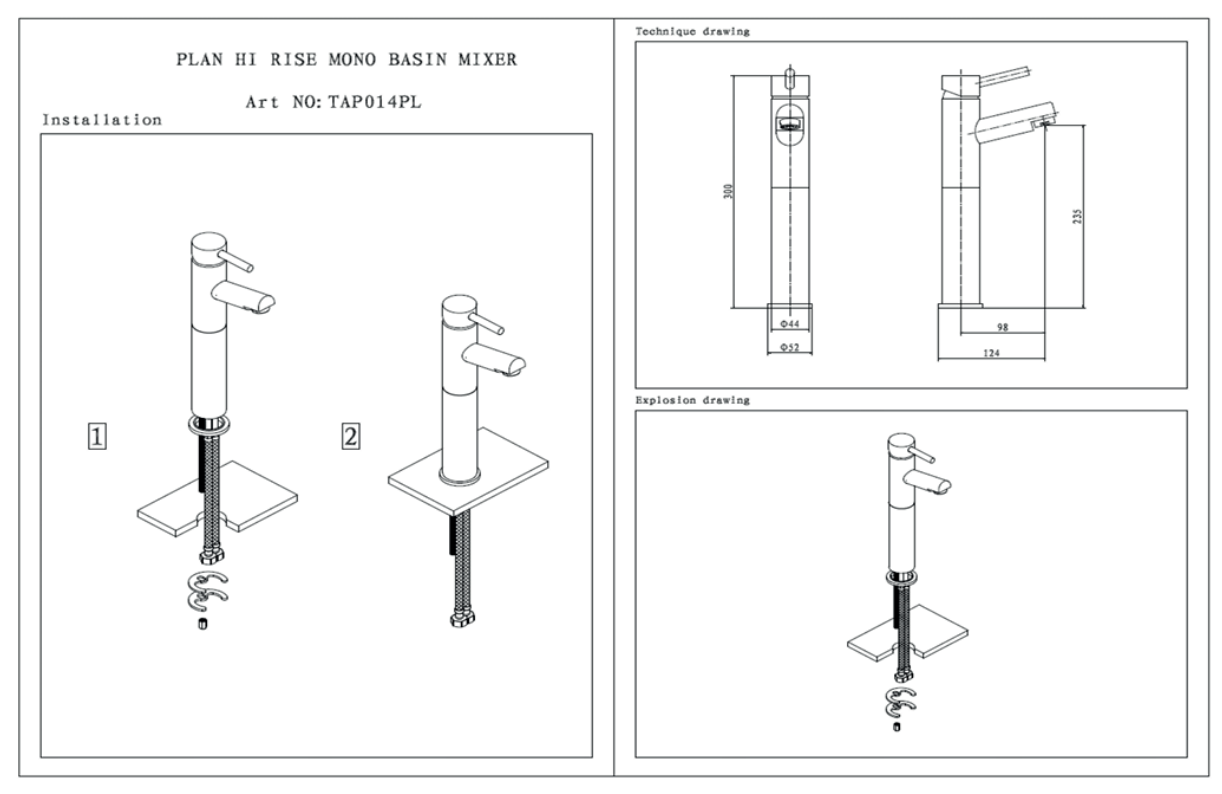 PLAN HI RISE MONO BASIN MIXER

Art NO: TAP014PL

Installation

1

2

Technique drawing

300

Φ44

Φ52

235

98

124

Explosion drawing